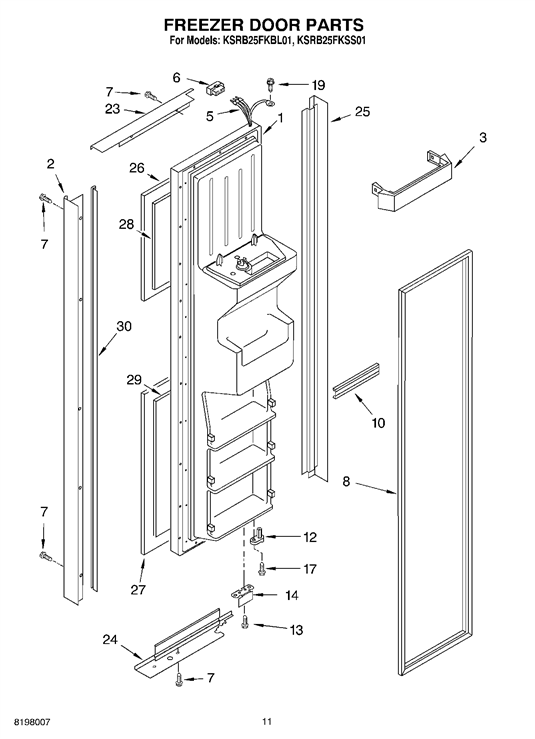 FREEZER DOOR PARTS
For Models: KSRB25FKBL01, KSRB25FKSS01

6
19
7
23
5
1
25
3
2
26
7
28
30
29
10
8
7
12
17
27
14
13
24
7

8198007
11