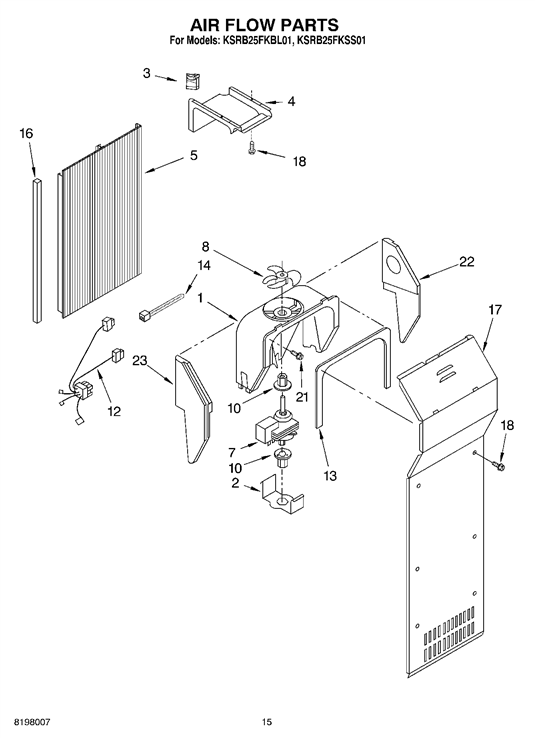 AIR FLOW PARTS
For Models: KSRB25FKBL01, KSRB25FKSS01

3
4
16
5
18
8
14
22
1
17
23
21
10
12
18
7
10
13
2

8198007
15