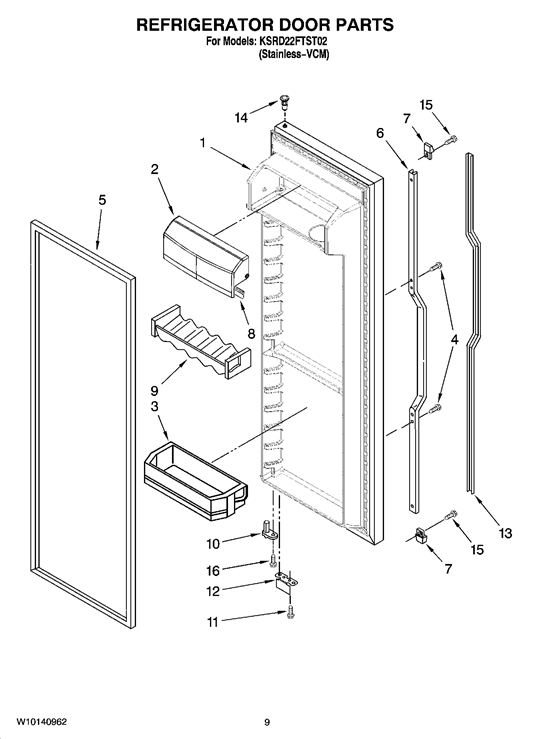 REFRIGERATOR DOOR PARTS
For Models: KSRD22FTST02
(Stainless-VCM)

14
15
7
6
1
2
5
8
4
9
3
10
16
12
11
13
15
7

W10140962
9