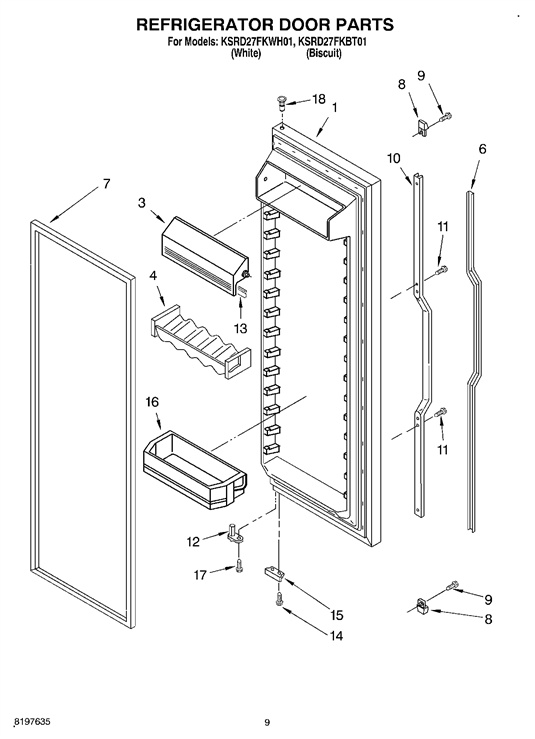 REFRIGERATOR DOOR PARTS
For Models: KSRD27FKWH01, KSRD27FKBT01
(White) (Biscuit)

18
1
8
9
10
6
7
3
11
4
13
16
11
12
17
15
14
9
8

8197635

9