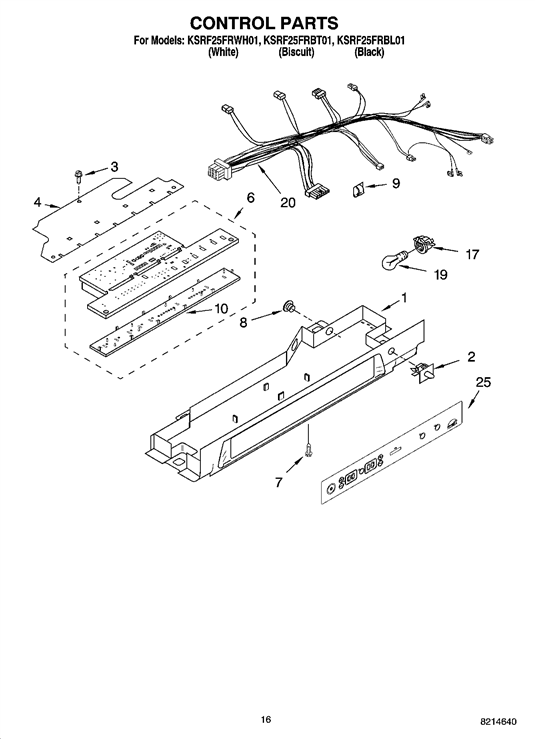 CONTROL PARTS

For Models: KSRF25FRWH01, KSRF25FRBT01, KSRF25FRBL01
(White) (Biscuit) (Black)

3
4
6
20
9
17
19
10
8
1
2
25
7

16

8214640