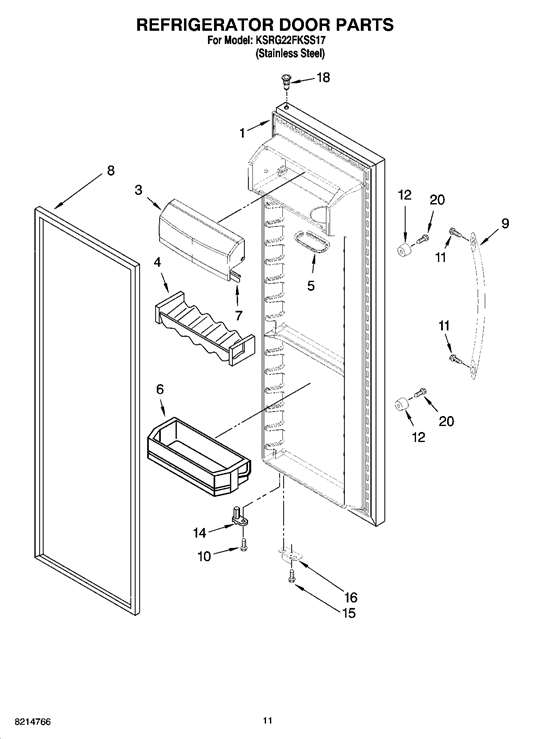 REFRIGERATOR DOOR PARTS
For Model: KSRG22FKSS17
(Stainless Steel)

18
1
8
3
12
20
9
11
4
5
7
11
6
20
12
14
10
16
15

8214766
11