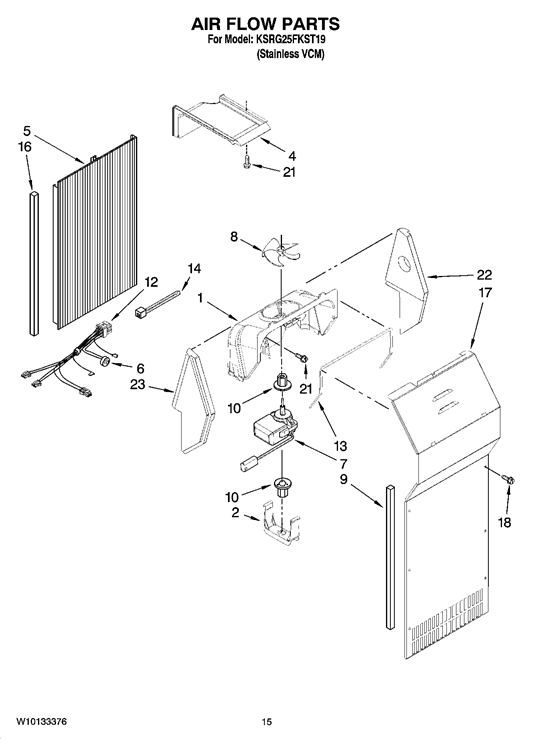 AIR FLOW PARTS
For Model: KSRG25FKST19
(Stainless VCM)

5
16
4
21
8
22
17
14
12
1
6
23
21
10
13
7
9
10
2
18

W10133376
15