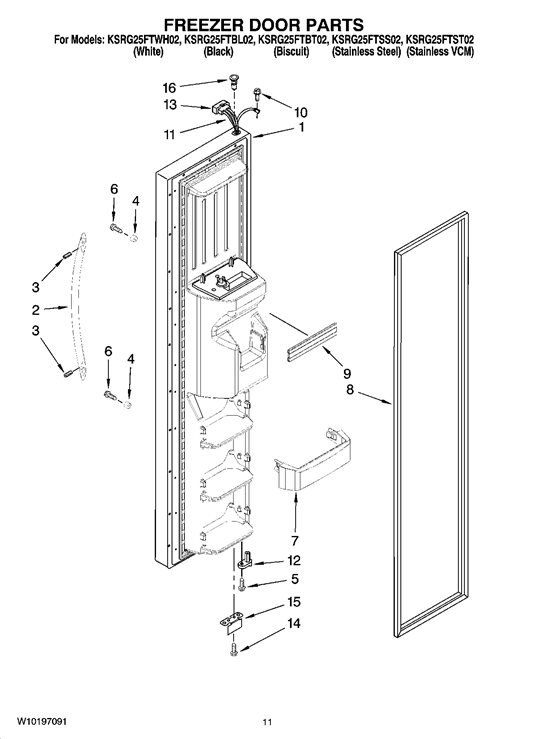 FREEZER DOOR PARTS
For Models: KSRG25FTWH02, KSRG25FTBL02, KSRG25FTBT02, KSRG25FTSS02, KSRG25FTST02
(White) (Black) (Biscuit) (Stainless Steel) (Stainless VCM)

16
13
10
11
1
6
4
3
2
3
6
4
9
8
7
12
5
15
14

W10197091
11