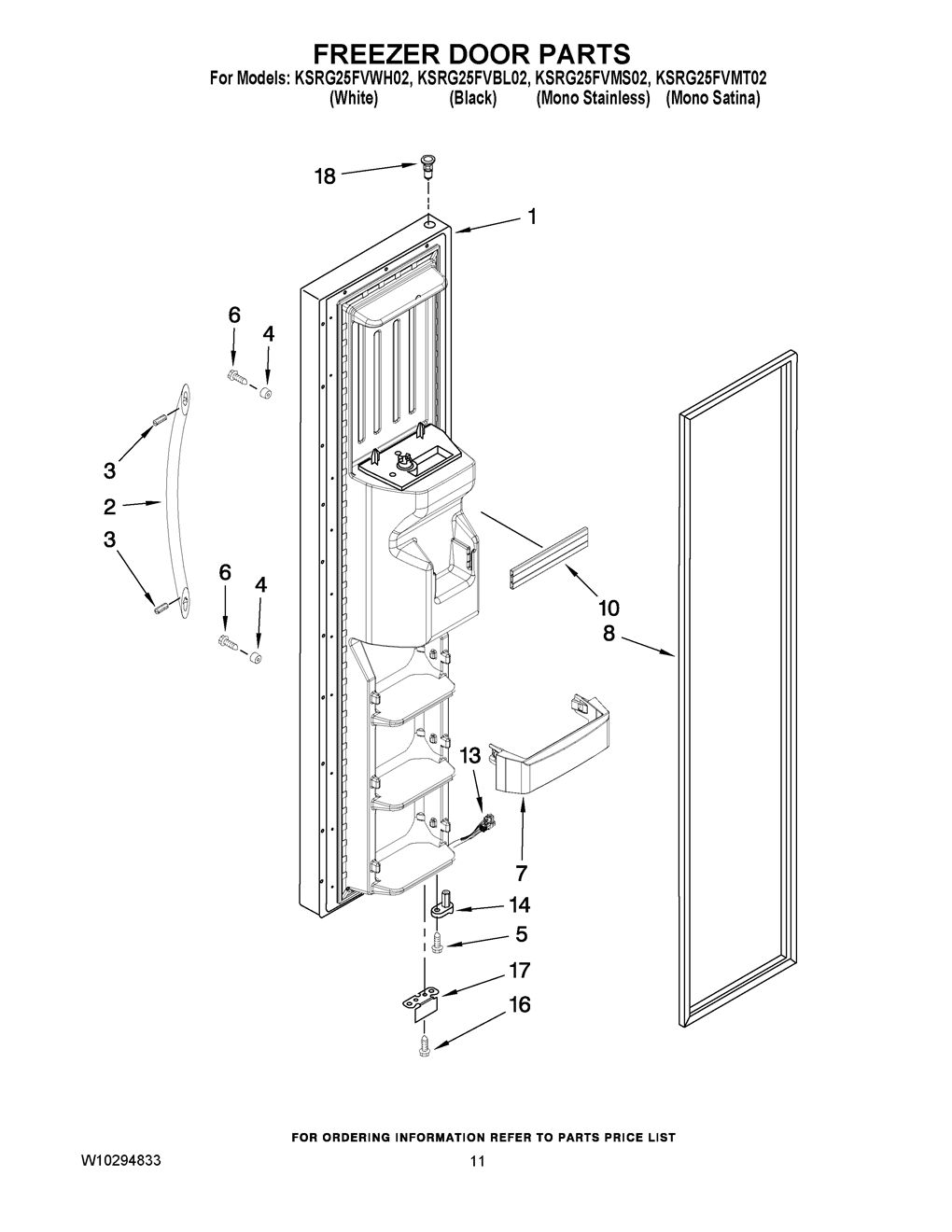 FREEZER DOOR PARTS
For Models: KSRG25FVWH02, KSRG25FVBL02, KSRG25FVMS02, KSRG25FVMT02
(White) (Black) (Mono Stainless) (Mono Satina)

18
1
6
4
3
2
3
6
4
10
8
13
7
14
5
17
16

FOR ORDERING INFORMATION REFER TO PARTS PRICE LIST
W10294833
11