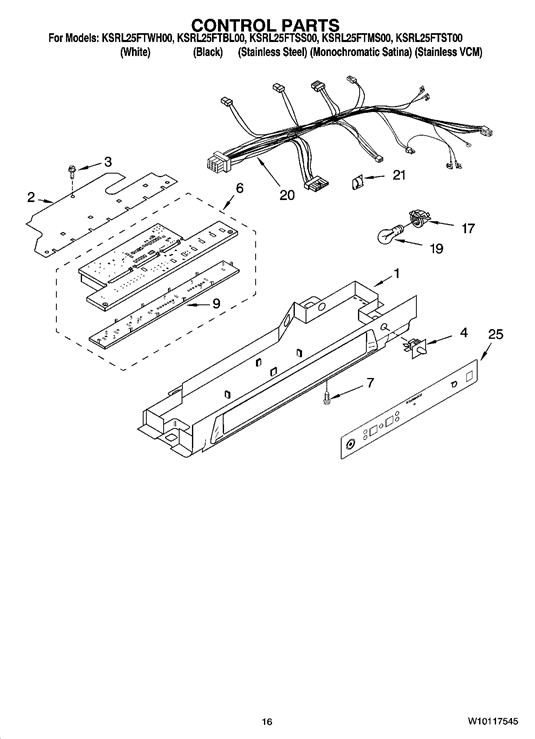 CONTROL PARTS
For Models: KSRL25FTWH00, KSRL25FTBL00, KSRL25FTSS00, KSRL25FTMS00, KSRL25FTST00
(White) (Black) (Stainless Steel) (Monochromatic Satina) (Stainless VCM)

3
2
6
20
21
17
19
9
1
4
25
7

16
W10117545