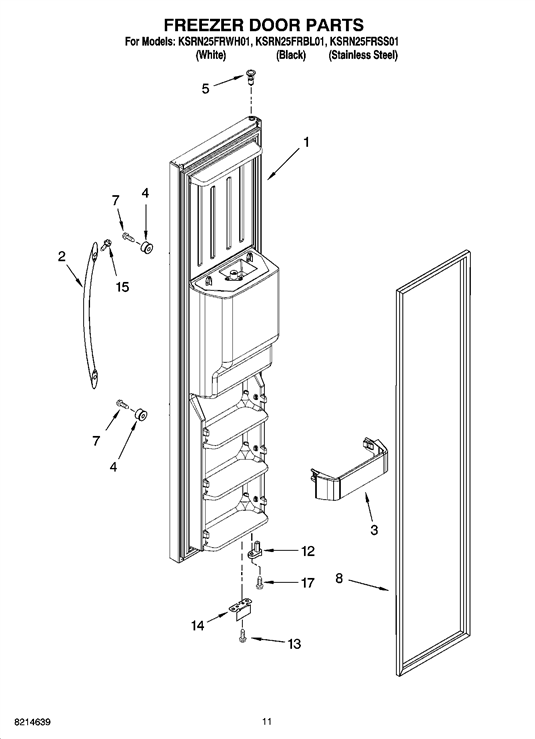 FREEZER DOOR PARTS
For Models: KSRN25FRWH01, KSRN25FRBL01, KSRN25FRSS01
(White) (Black) (Stainless Steel)

5
1
7
4
2
15
7
4
3
12
17
8
14
13

8214639
11