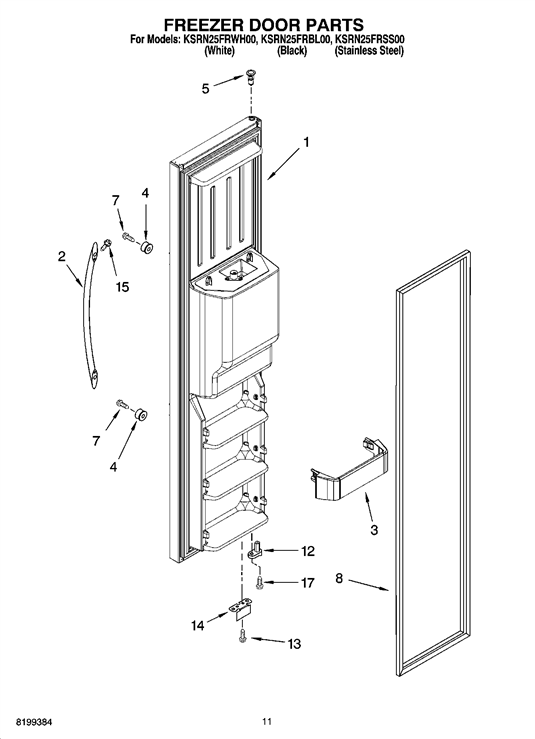 FREEZER DOOR PARTS
For Models: KSRN25FRWH00, KSRN25FRBL00, KSRN25FRSS00
(White) (Black) (Stainless Steel)

5
1
7
4
2
15
7
4
3
12
17
8
14
13

8199384
11