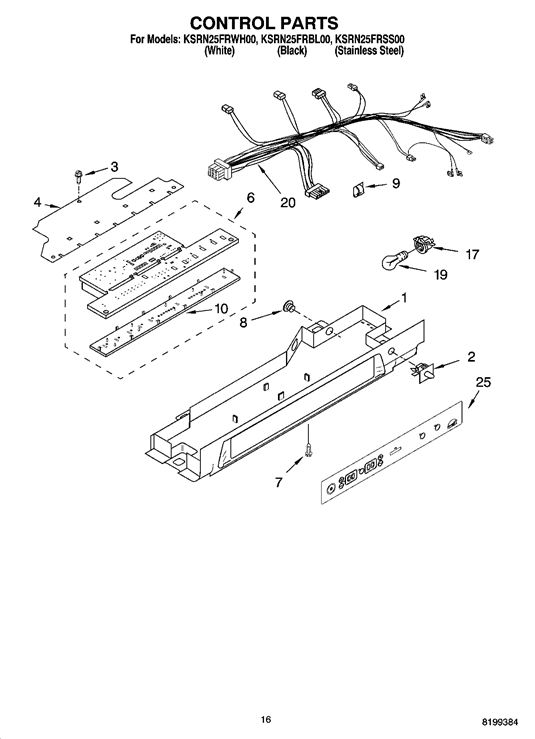 CONTROL PARTS
For Models: KSRN25FRWH00, KSRN25FRBL00, KSRN25FRSS00
(White) (Black) (Stainless Steel)

3
4
6
20
9
17
19
10
8
1
2
25
7

16
8199384