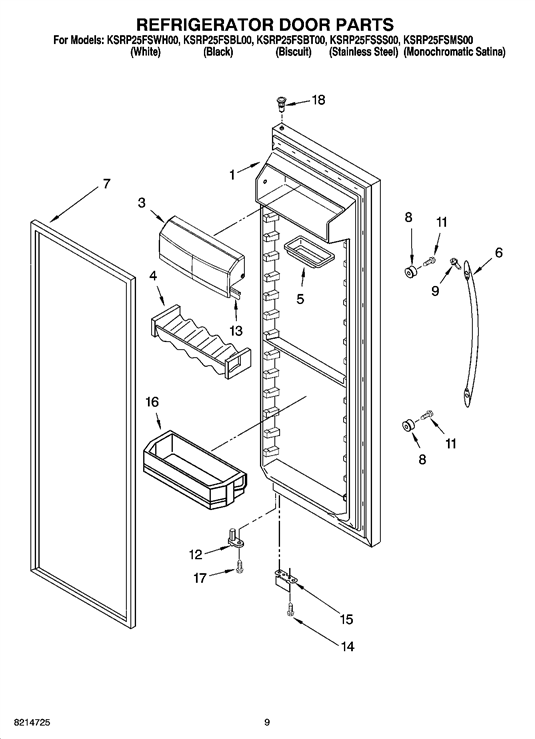 REFRIGERATOR DOOR PARTS
For Models: KSRP25FSWH00, KSRP25FSBL00, KSRP25FSBT00, KSRP25FSSS00, KSRP25FSMS00
(White) (Black) (Biscuit) (Stainless Steel) (Monochromatic Satina)

18
1
7
3
8
11
6
9
4
5
13
16
11
8
12
17
15
14

8214725
9