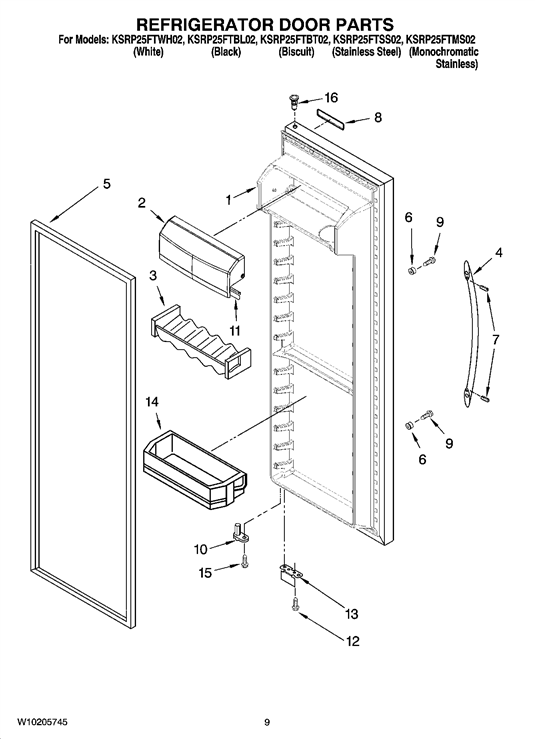 REFRIGERATOR DOOR PARTS

For Models: KSRP25FTWH02, KSRP25FTBL02, KSRP25FTBT02, KSRP25FTSS02, KSRP25FTMS02
(White) (Black) (Biscuit) (Stainless Steel) (Monochromatic Stainless)

16
8
5
2
1
6
9
4
3
11
7
14
9
6
10
15
13
12

W10205745
9