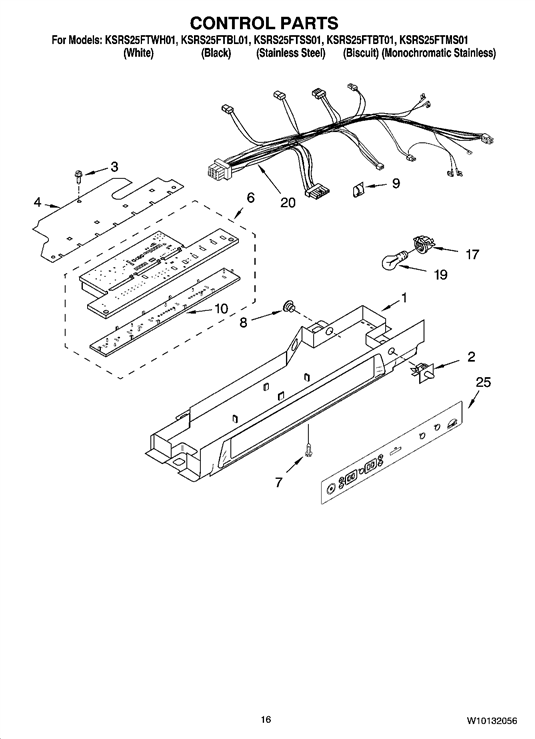 CONTROL PARTS

For Models: KSRS25FTWH01, KSRS25FTBL01, KSRS25FTSS01, KSRS25FTBT01, KSRS25FTMS01
(White) (Black) (Stainless Steel) (Biscuit) (Monochromatic Stainless)

3
4
6
20
9
17
19
10
8
1
2
25
7

16
W10132056