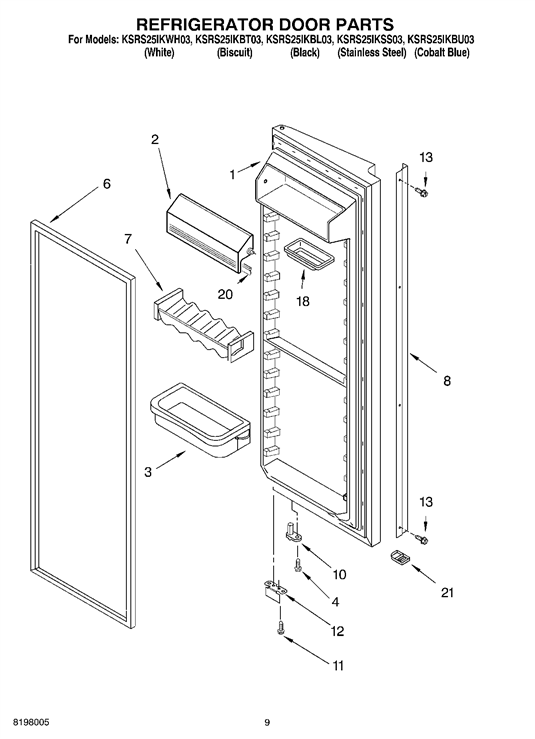 REFRIGERATOR DOOR PARTS
For Models: KSRS25IKWH03, KSRS25IKBT03, KSRS25IKBL03, KSRS25IKSS03, KSRS25IKBU03
(White) (Biscuit) (Black) (Stainless Steel) (Cobalt Blue)

2
1
13
6
7
20
18
8
3
13
10
4
21
12
11

8198005
9