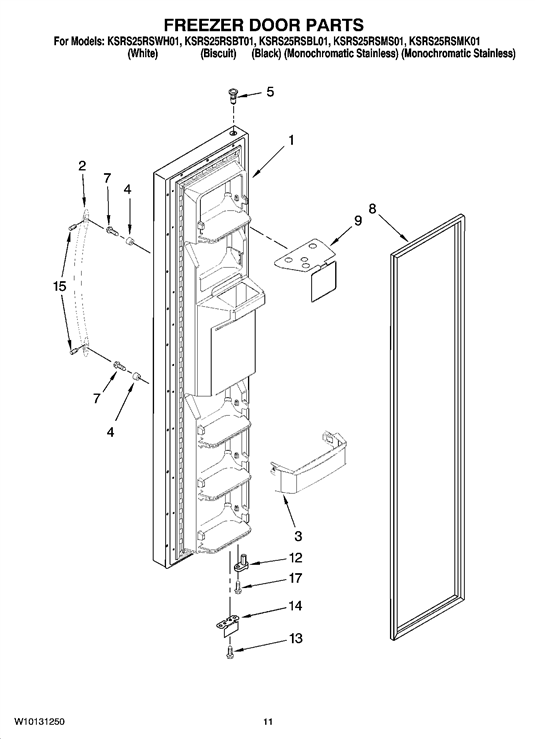 FREEZER DOOR PARTS
For Models: KSRS25RSWH01, KSRS25RSBT01, KSRS25RSBL01, KSRS25RSMS01, KSRS25RSMK01
(White) (Biscuit) (Black) (Monochromatic Stainless) (Monochromatic Stainless)

5
1
2
7
4
8
9
15
7
4
3
12
17
14
13

W10131250
11