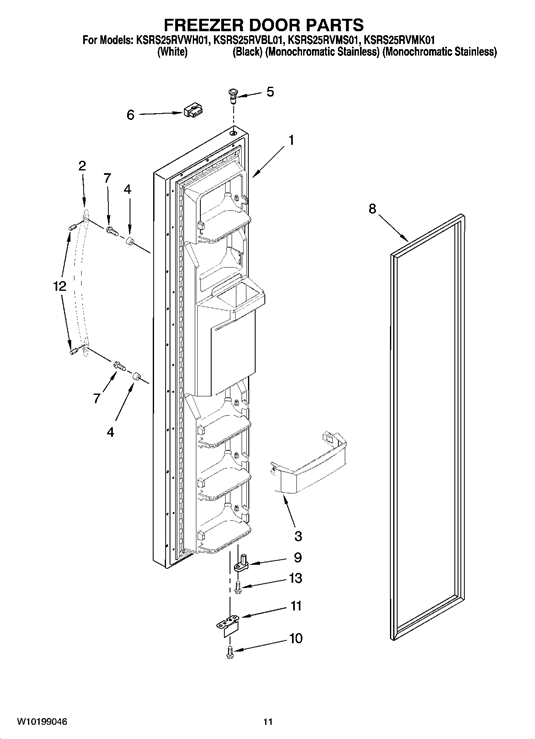 FREEZER DOOR PARTS

For Models: KSRS25RVWH01, KSRS25RVBL01, KSRS25RVMS01, KSRS25RVMK01
(White) (Black) (Monochromatic Stainless) (Monochromatic Stainless)

5
6
1
2
7
4
8
12
7
4
3
9
13
11
10

W10199046

11