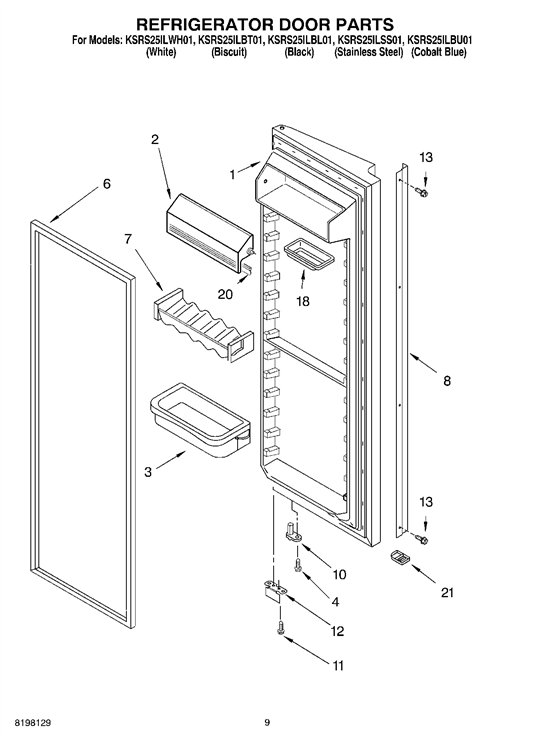 REFRIGERATOR DOOR PARTS
For Models: KSRS25ILWH01, KSRS25ILBT01, KSRS25ILBL01, KSRS25ILSS01, KSRS25ILBU01
(White) (Biscuit) (Black) (Stainless Steel) (Cobalt Blue)

2
1
13
6
7
20
18
8
3
13
10
4
21
12
11

8198129
9