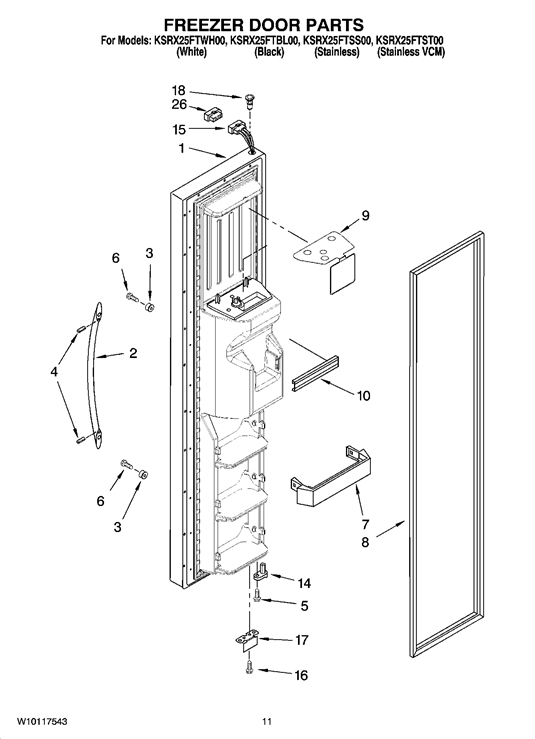 FREEZER DOOR PARTS
For Models: KSRX25FTWH00, KSRX25FTBL00, KSRX25FTSS00, KSRX25FTST00
(White) (Black) (Stainless) (Stainless VCM)

18
26
15
1
9
6
3
2
4
10
6
3
7
8
14
5
17
16

W10117543
11