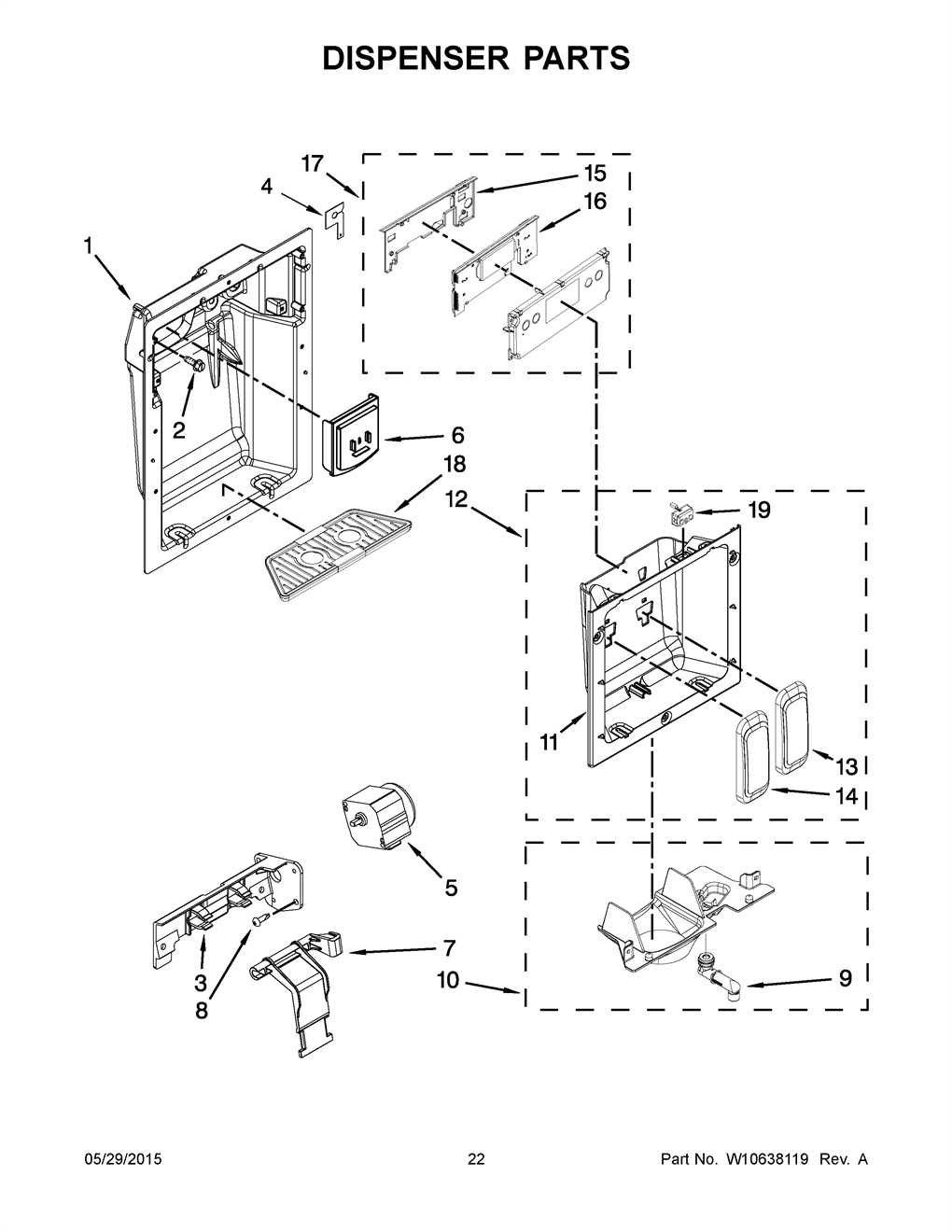 DISPENSER PARTS

17
4
15
16
1
2
6
18
12
19
11
13
14
5
7
3
8
10
9

05/29/2015
22
Part No. W10638119 Rev. A