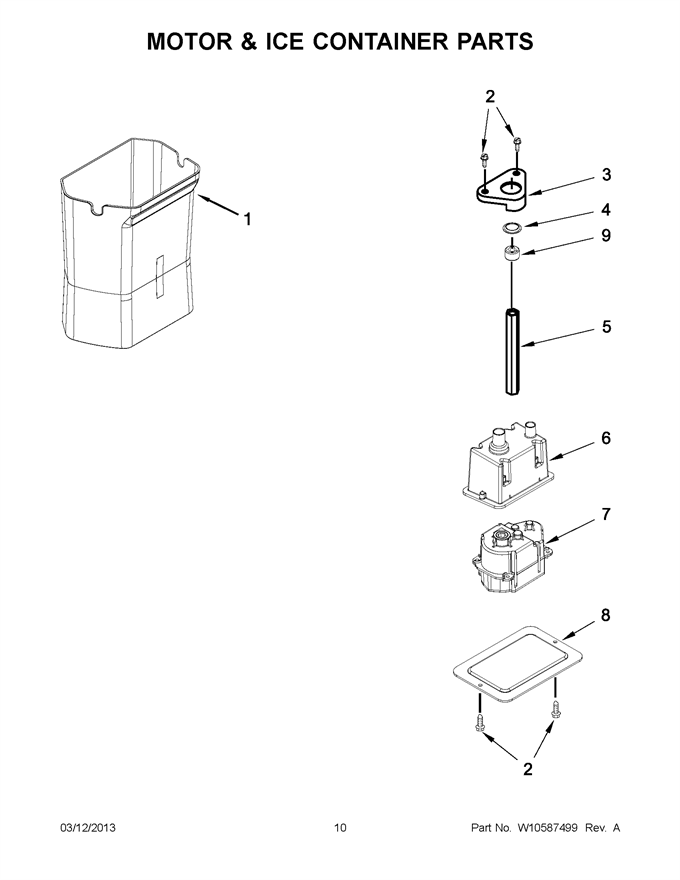 MOTOR & ICE CONTAINER PARTS

2

1

3

4

9

5

6

7

8

2

03/12/2013

10

Part No. W10587499 Rev. A