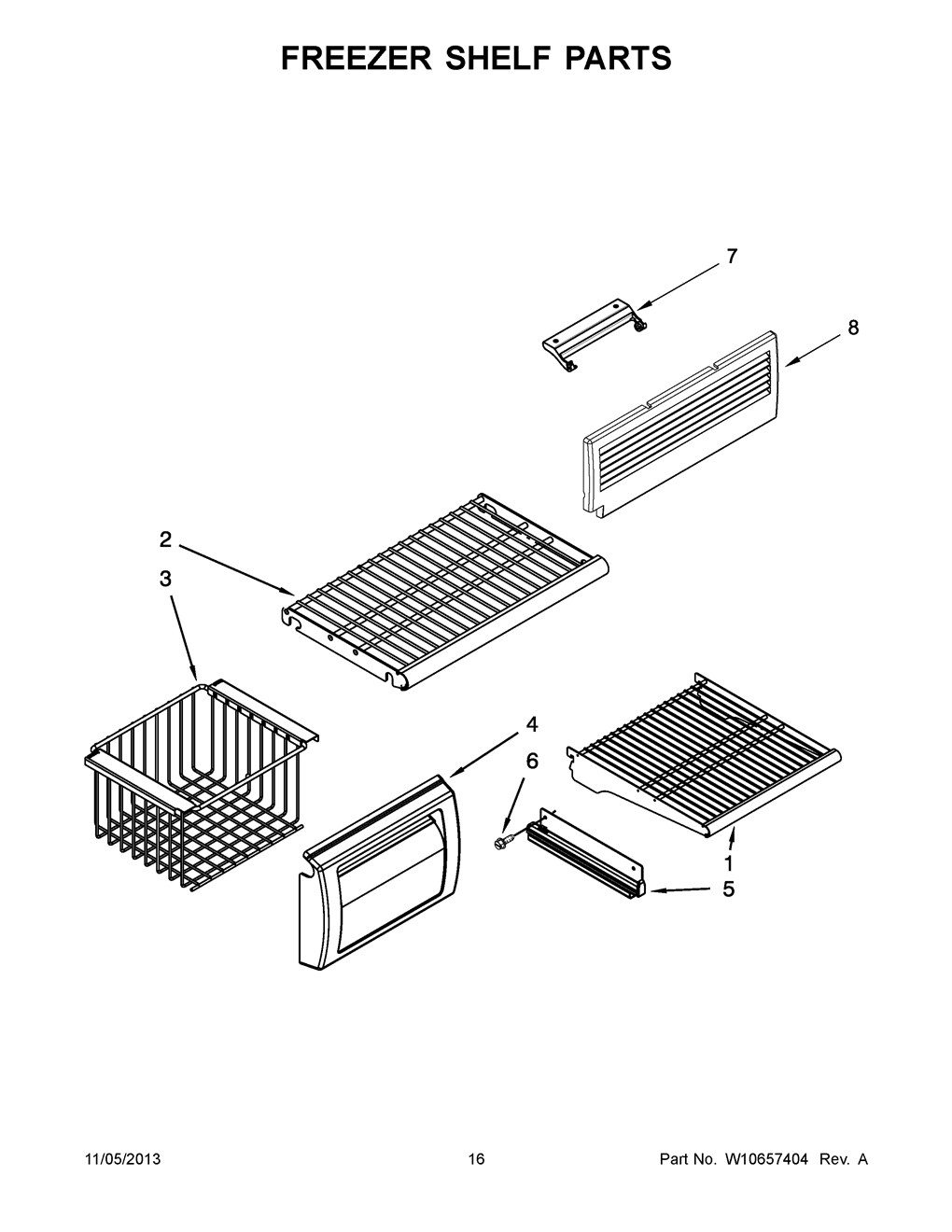 FREEZER SHELF PARTS

7
8
2
3
4
6
1
5

11/05/2013
16
Part No. W10657404 Rev. A