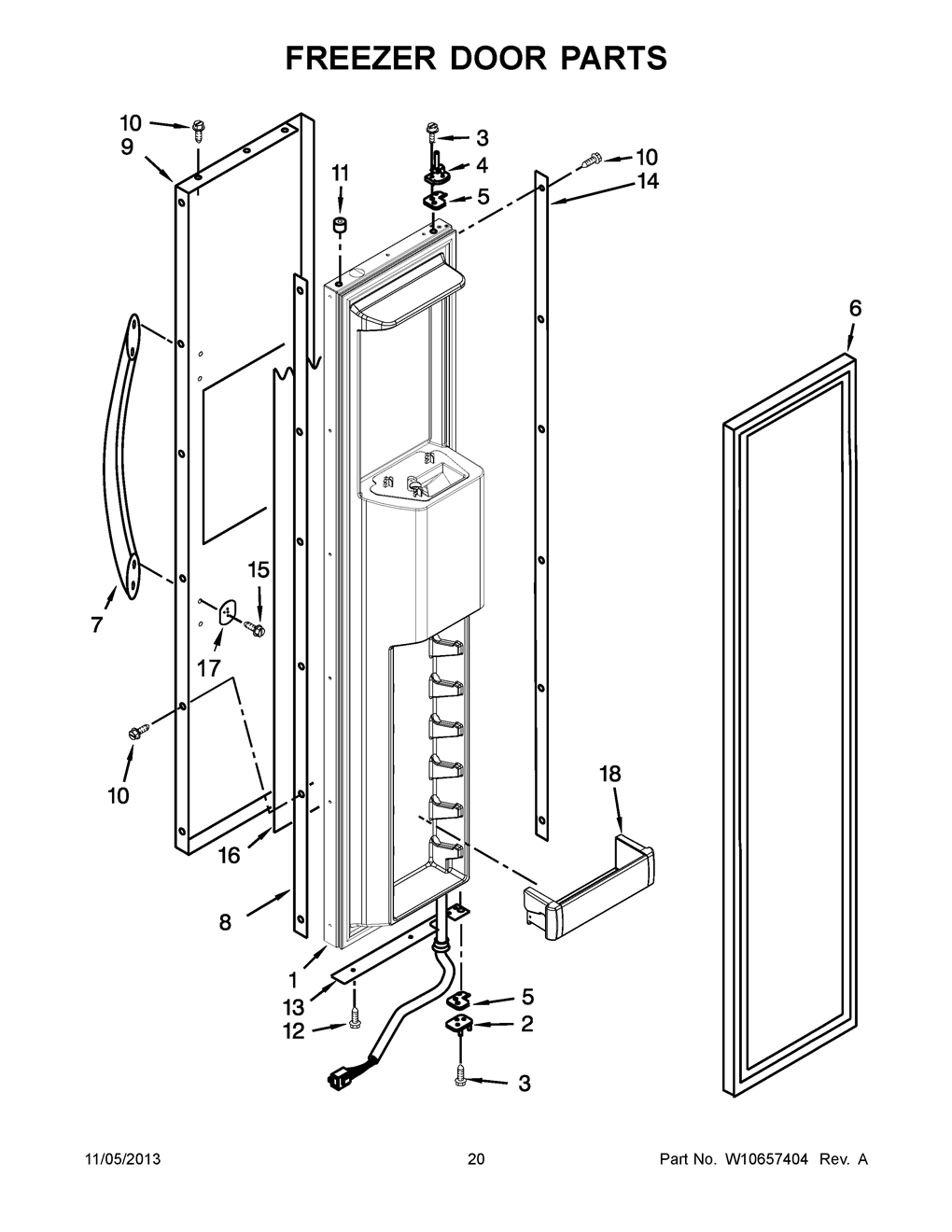 FREEZER DOOR PARTS

10
9
11
3
4
5
10
14
6
7
15
17
10
16
8
18
1
13
12
5
2
3

11/05/2013
20
Part No. W10657404 Rev. A