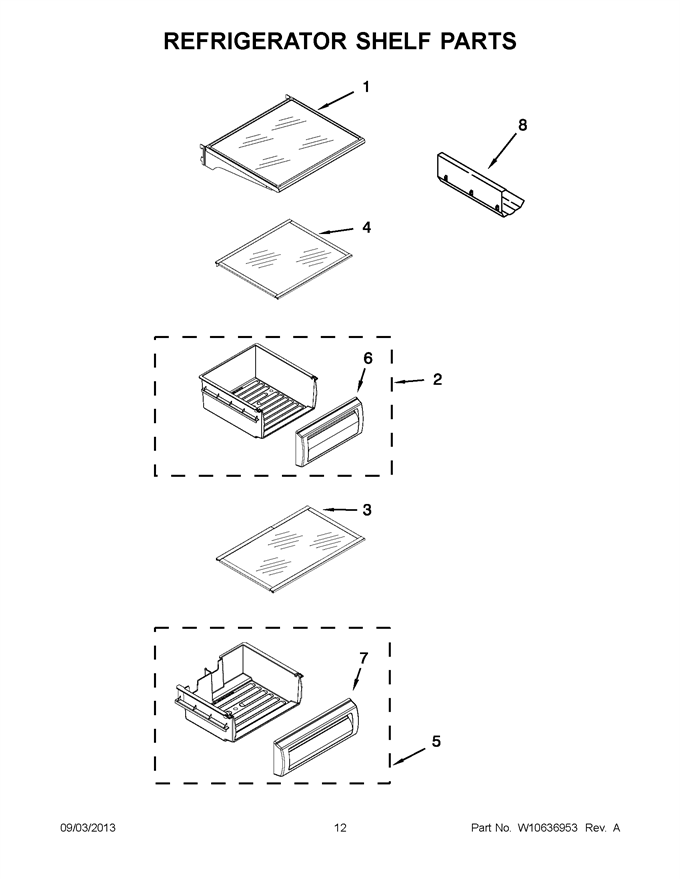 REFRIGERATOR SHELF PARTS

1

8

4

6

2

3

7

5

09/03/2013

12

Part No. W10636953 Rev. A