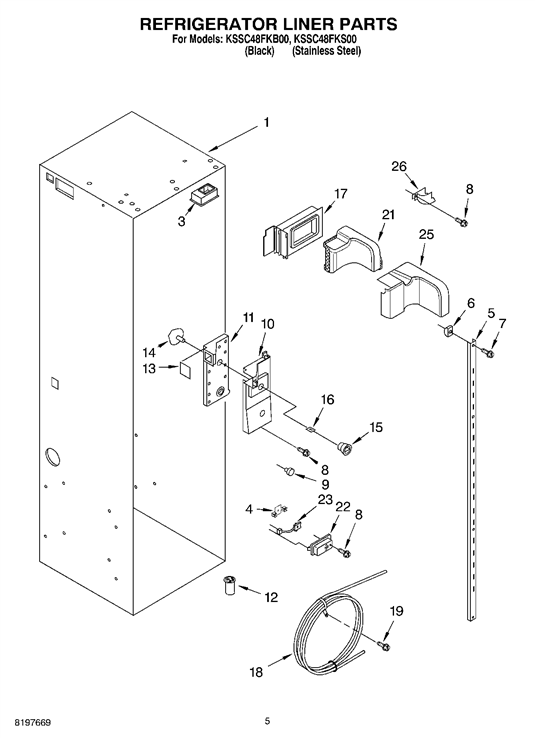 REFRIGERATOR LINER PARTS
For Models: KSSC48FKB00, KSSC48FKS00
(Black) (Stainless Steel)

1
26
8
3
17
21
25
6
5
7
11
10
14
13
16
15
8
9
4
23
22
8
12
19
18

8197669

5