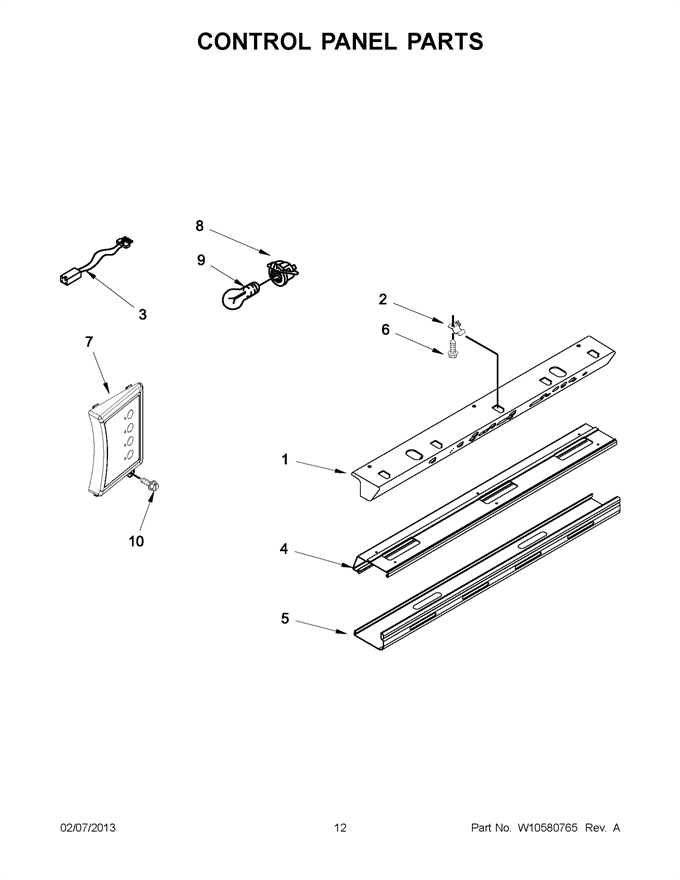 CONTROL PANEL PARTS

8

9

3

2

6

7

1

10

4

5

02/07/2013

12

Part No. W10580765 Rev. A