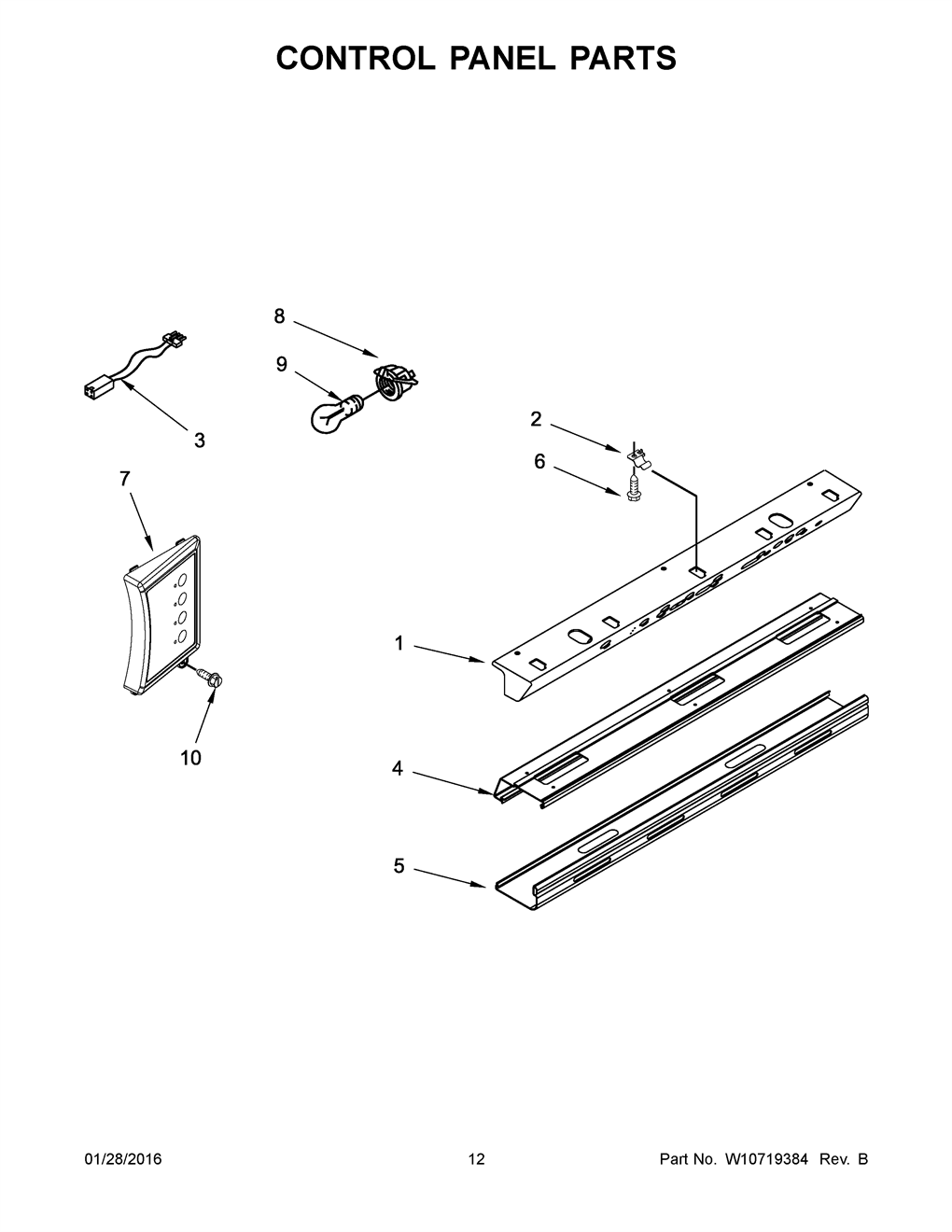 CONTROL PANEL PARTS

8

9

3

2

6

7

1

10

4

5

01/28/2016

12

Part No. W10719384 Rev. B