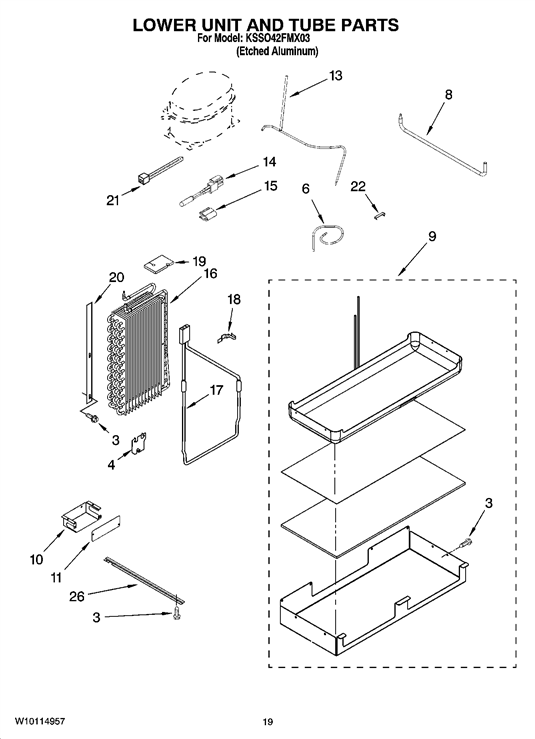 LOWER UNIT AND TUBE PARTS
For Model: KSSO42FMX03
(Etched Aluminum)

13
8
14
21
15
6
22
9
19
20
16
18
17
3
4
3
10
11
26
3

W10114957
19