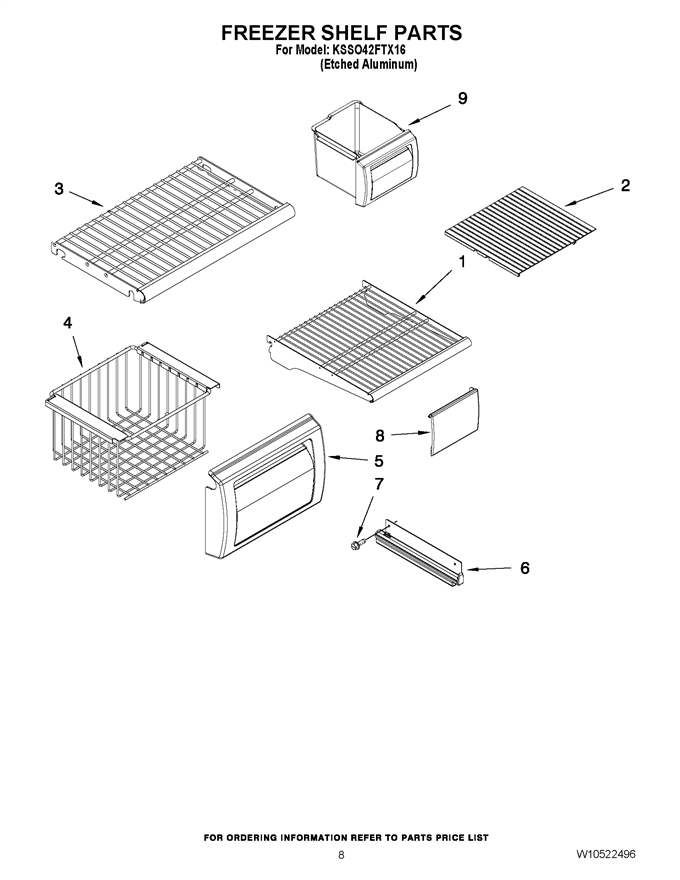 FREEZER SHELF PARTS
For Model: KSSO42FTX16
(Etched Aluminum)

9

3

2

1

4

8

5

7

6

FOR ORDERING INFORMATION REFER TO PARTS PRICE LIST

8

W10522496