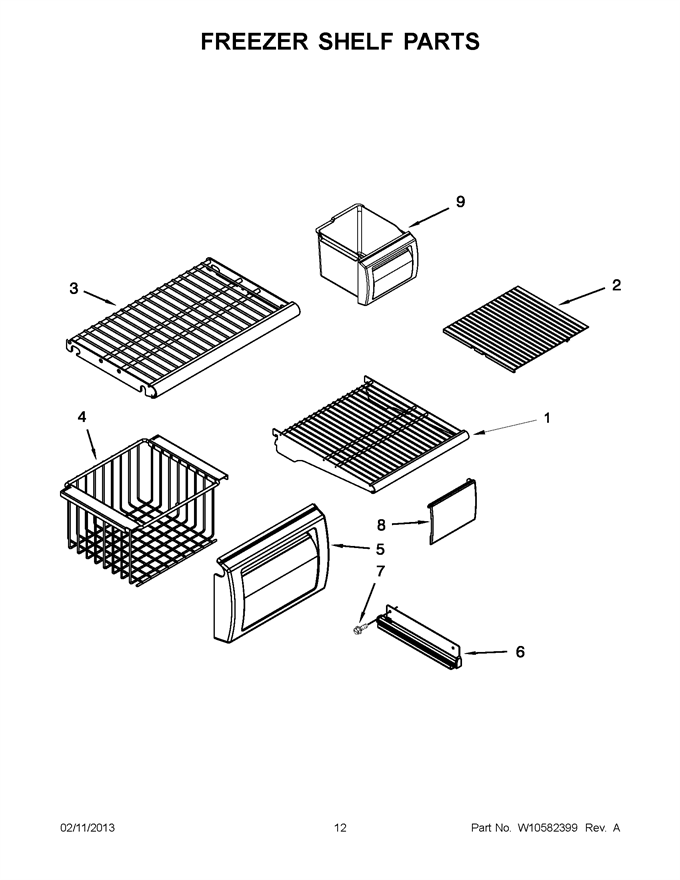 FREEZER SHELF PARTS

9

3

2

4

1

8

5

7

6

02/11/2013

12

Part No. W10582399 Rev. A