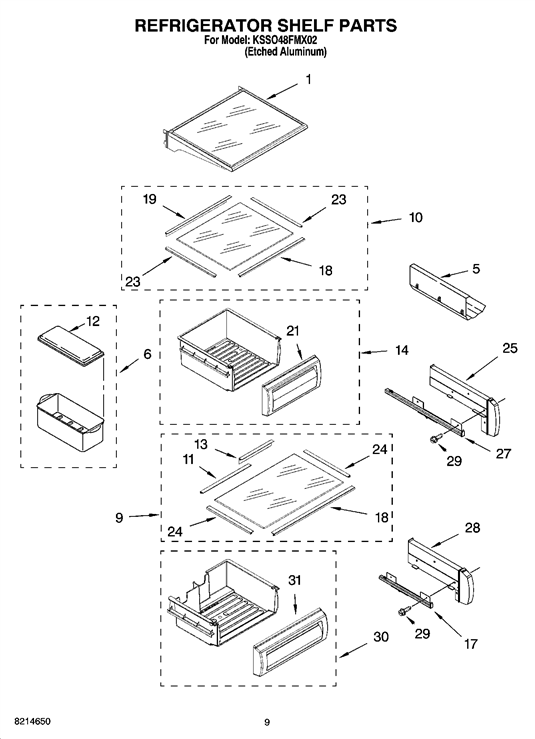 REFRIGERATOR SHELF PARTS
For Model: KSSO48FMX02
(Etched Aluminum)

1
19
23
10
23
18
5
12
6
21
14
25
27
29
13
11
24
9
24
18
28
31
29
17
30

8214650
9