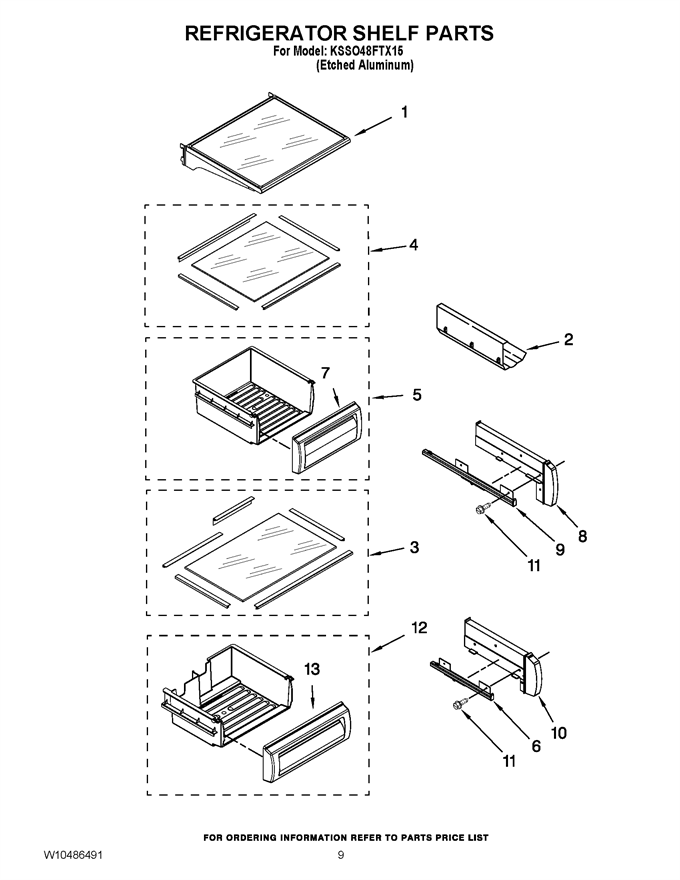 REFRIGERATOR SHELF PARTS
For Model: KSSO48FTX15
(Etched Aluminum)

1

4

2

7

5

8

9

11

3

12

13

10

6

11

FOR ORDERING INFORMATION REFER TO PARTS PRICE LIST

W10486491

9