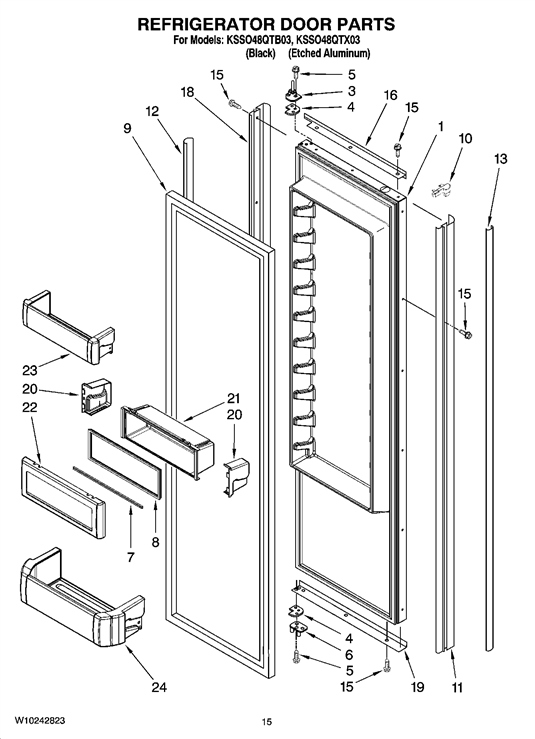 REFRIGERATOR DOOR PARTS
For Models: KSSO48QTB03, KSSO48QTX03
(Black) (Etched Aluminum)

15
5
3
4
18
16
15
12
1
9
10
13
15
23
20
21
22
20
8
7
4
6
5
24
15
19
11

W10242823
15