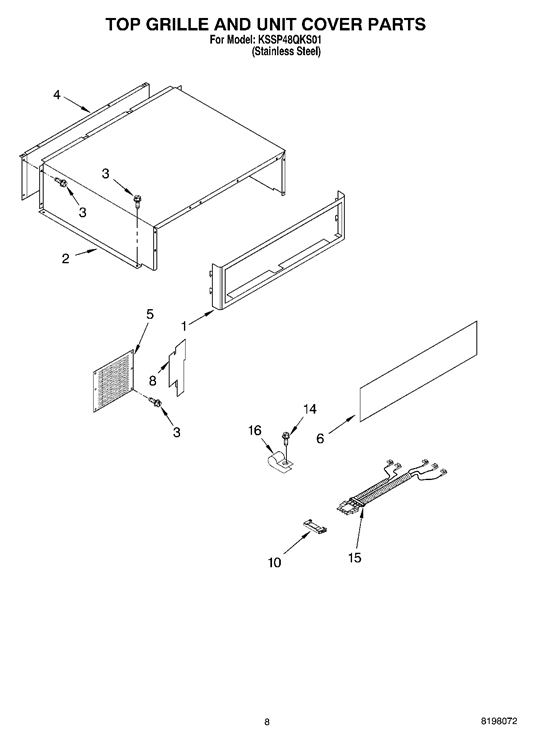 TOP GRILLE AND UNIT COVER PARTS
For Model: KSSP48QKS01
(Stainless Steel)

4
3
3
2
1
5
8
3
14
16
6
10
15

8
8198072