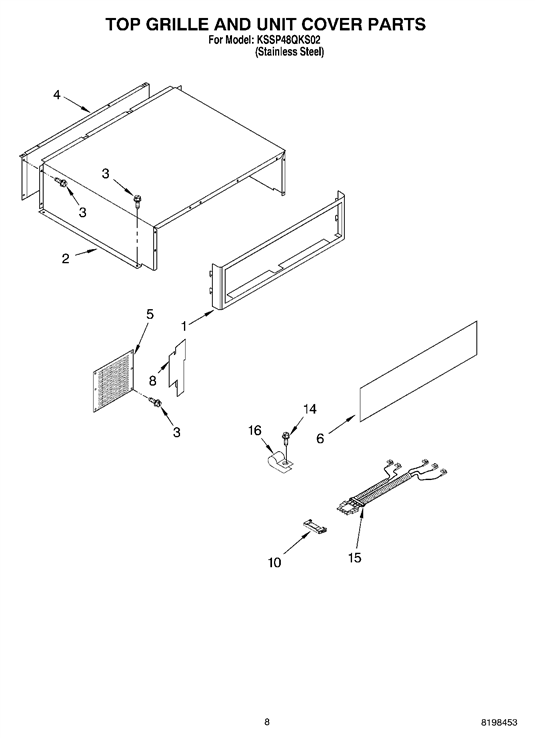 TOP GRILLE AND UNIT COVER PARTS
For Model: KSSP48QKS02
(Stainless Steel)

4

3

3

2

1

5

8

3

14

16

6

10

15

8

8198453