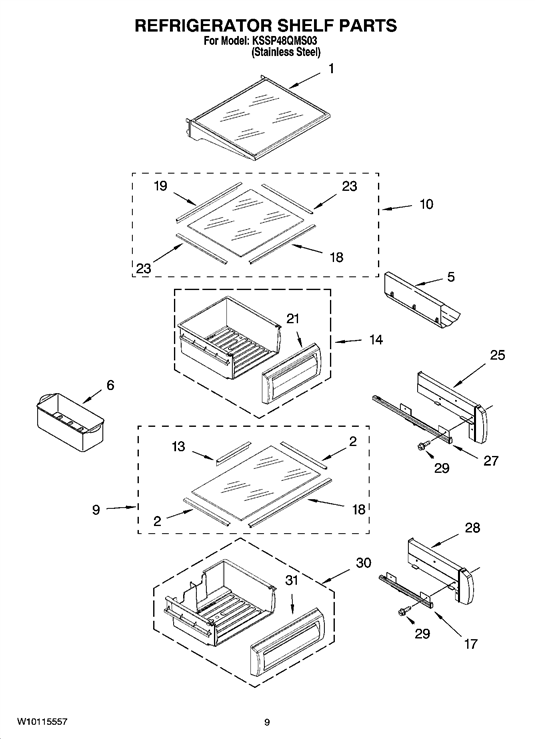 REFRIGERATOR SHELF PARTS
For Model: KSSP48QMS03
(Stainless Steel)

1

19
23
10
23
18

5

21
14

25

6

13
2

27
29

9
2
18

28

30
31

29
17

W10115557

9