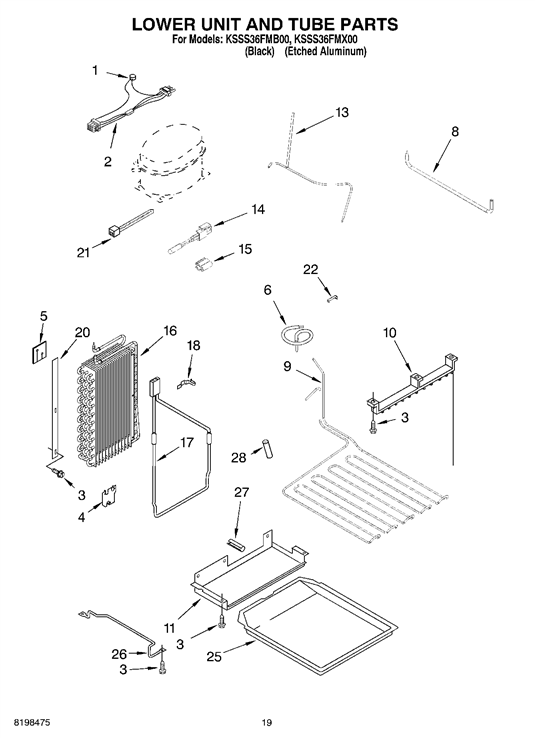 LOWER UNIT AND TUBE PARTS
For Models: KSSS36FMB00, KSSS36FMX00
(Black) (Etched Aluminum)

1
2
13
8
14
21
15
22
6
5
20
16
18
10
9
3
17
28
3
4
27
11
3
25
26
3

8198475
19