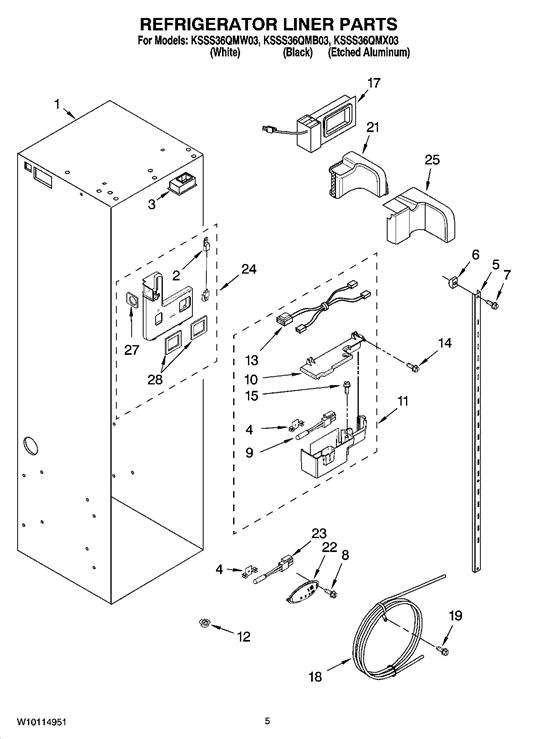 REFRIGERATOR LINER PARTS
For Models: KSSS36QMW03, KSSS36QMB03, KSSS36QMX03
(White) (Black) (Etched Aluminum)

1
17
21
25
3
2
24
6
5
7
27
28
13
14
10
15
11
4
9
23
22
8
4
12
19
18

W10114951
5