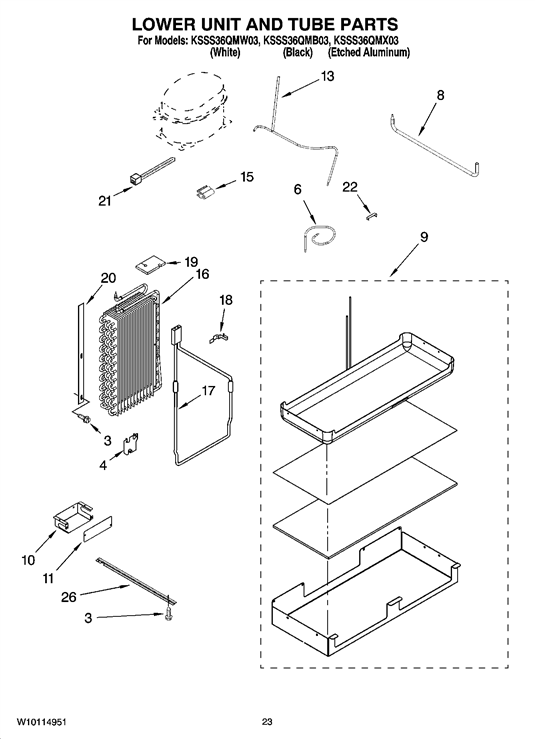 LOWER UNIT AND TUBE PARTS
For Models: KSSS36QMW03, KSSS36QMB03, KSSS36QMX03
(White) (Black) (Etched Aluminum)

13
8
21
15
6
22
9
19
20
16
18
17
3
4
10
11
26
3

W10114951
23