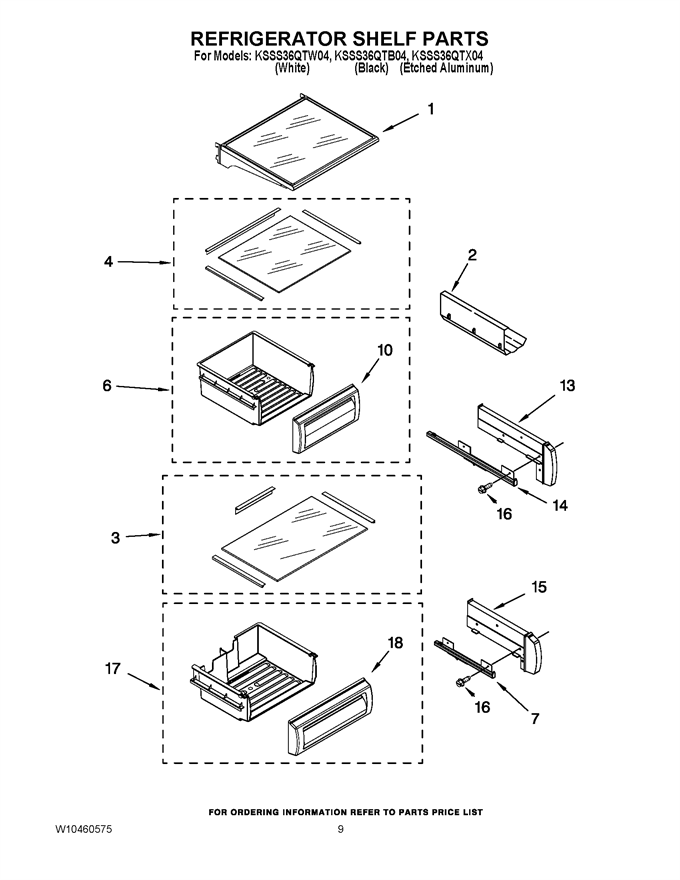 REFRIGERATOR SHELF PARTS
For Models: KSSS36QTW04, KSSS36QTB04, KSSS36QTX04
(White) (Black) (Etched Aluminum)

1

4

2

6

10

13

14

16

3

15

17

18

16

7

FOR ORDERING INFORMATION REFER TO PARTS PRICE LIST

W10460575

9