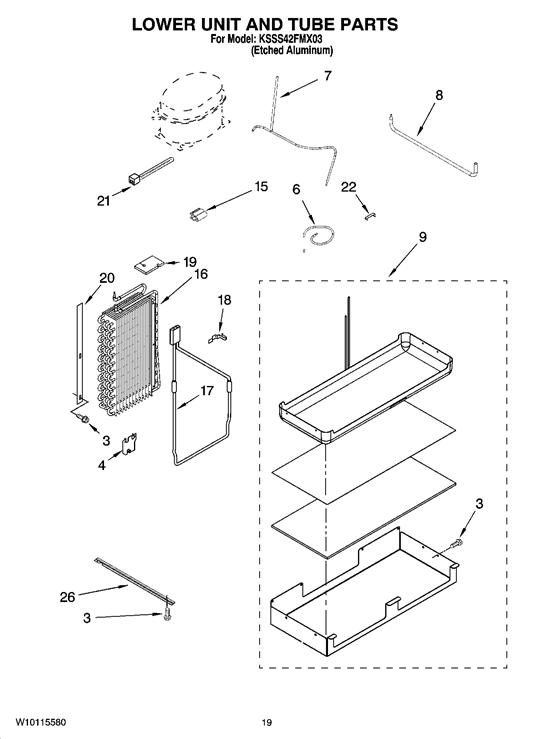 LOWER UNIT AND TUBE PARTS
For Model: KSSS42FMX03
(Etched Aluminum)

7
8
21
15
6
22
9
19
20
16
18
17
3
4
3
26
3

W10115580
19