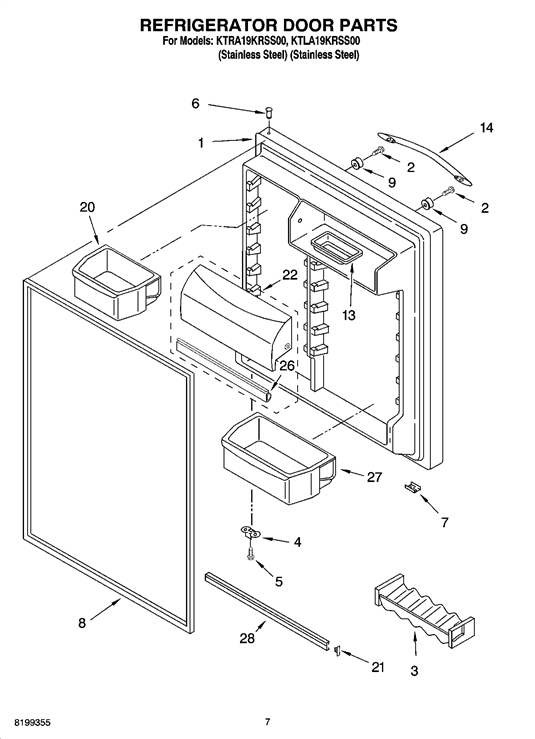 REFRIGERATOR DOOR PARTS
For Models: KTRA19KRSS00, KTLA19KRSS00
(Stainless Steel) (Stainless Steel)

6
1
14
2
9
2
9
20
22
13
26
27
7
4
5
8
28
21
3

8199355
7