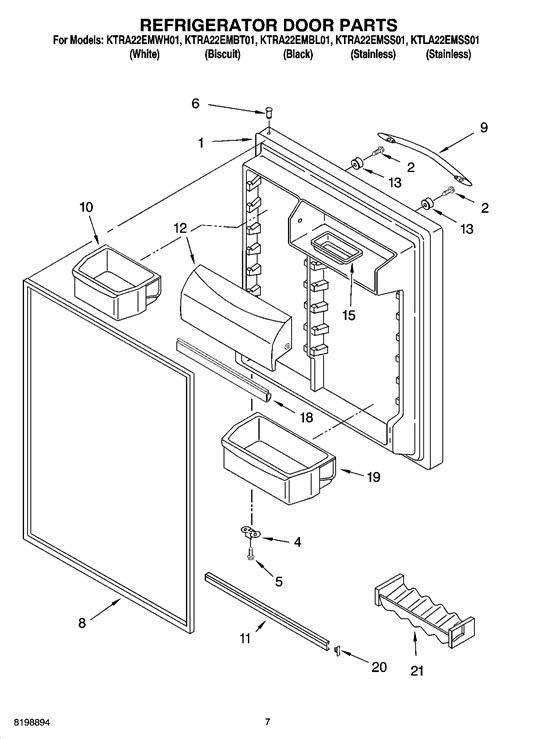 REFRIGERATOR DOOR PARTS

For Models: KTRA22EMWH01, KTRA22EMBT01, KTRA22EMBL01, KTRA22EMSS01, KTLA22EMSS01
(White) (Biscuit) (Black) (Stainless) (Stainless)

6
1
9
2
13
2
13
10
12
15
18
19
4
5
8
11
20
21

8198894

7