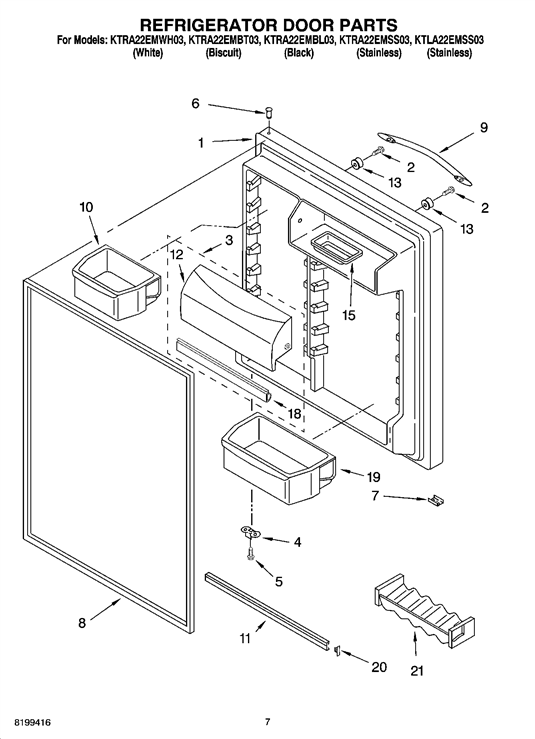 REFRIGERATOR DOOR PARTS
For Models: KTRA22EMWH03, KTRA22EMBT03, KTRA22EMBL03, KTRA22EMSS03, KTLA22EMSS03
(White) (Biscuit) (Black) (Stainless) (Stainless)

6
1
9
2
13
2
13
10
3
12
15
18
19
7
4
5
8
11
20
21

8199416
7