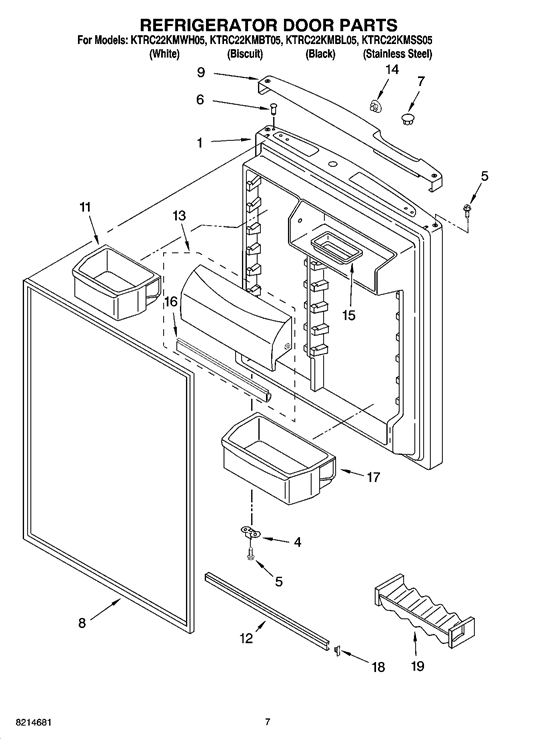 REFRIGERATOR DOOR PARTS
For Models: KTRC22KMWH05, KTRC22KMBT05, KTRC22KMBL05, KTRC22KMSS05
(White) (Biscuit) (Black) (Stainless Steel)

9
14
7
6
1
5
11
13
16
15
17
4
5
8
12
18
19

8214681
7