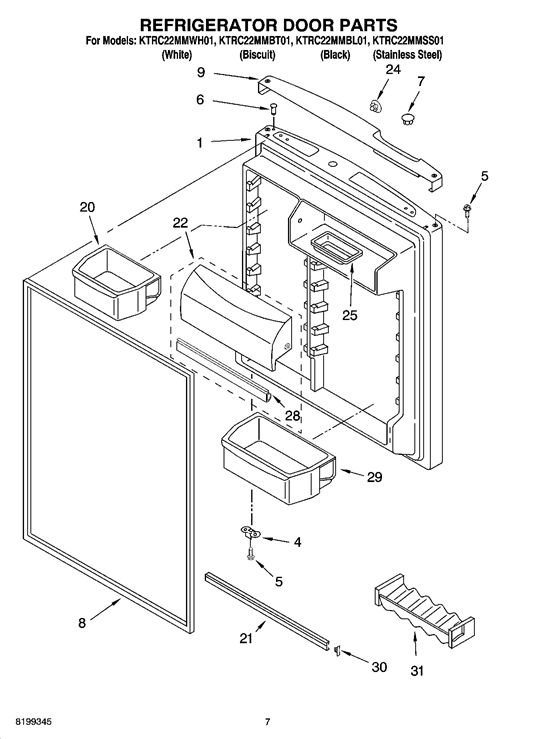 REFRIGERATOR DOOR PARTS
For Models: KTRC22MMWH01, KTRC22MMBT01, KTRC22MMBL01, KTRC22MMSS01
(White) (Biscuit) (Black) (Stainless Steel)

9
24
7
6
1
5
20
22
25
28
29
4
5
8
21
30
31

8199345
7