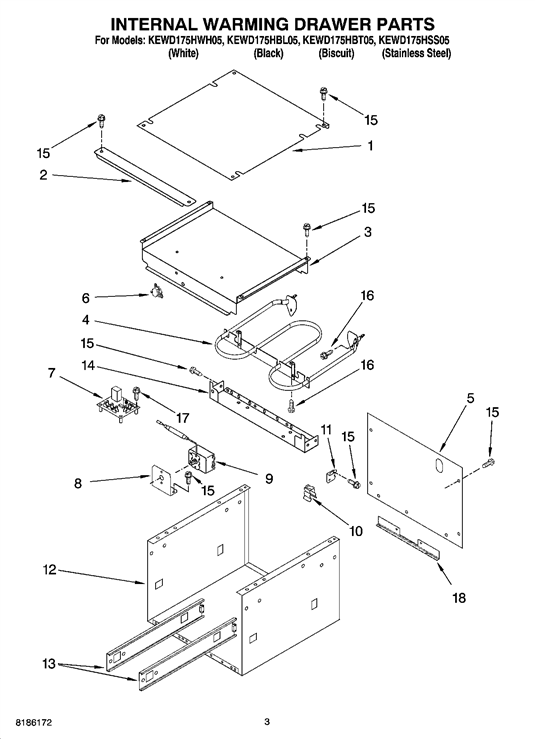 INTERNAL WARMING DRAWER PARTS

For Models: KEWD175HWH05, KEWD175HBL05, KEWD175HBT05, KEWD175HSS05
(White) (Black) (Biscuit) (Stainless Steel)

15
15
1
2
15
3
6
16
4
15
16
7
14
17
5
15
11
15
9
8
15
10
12
18
13

8186172
3