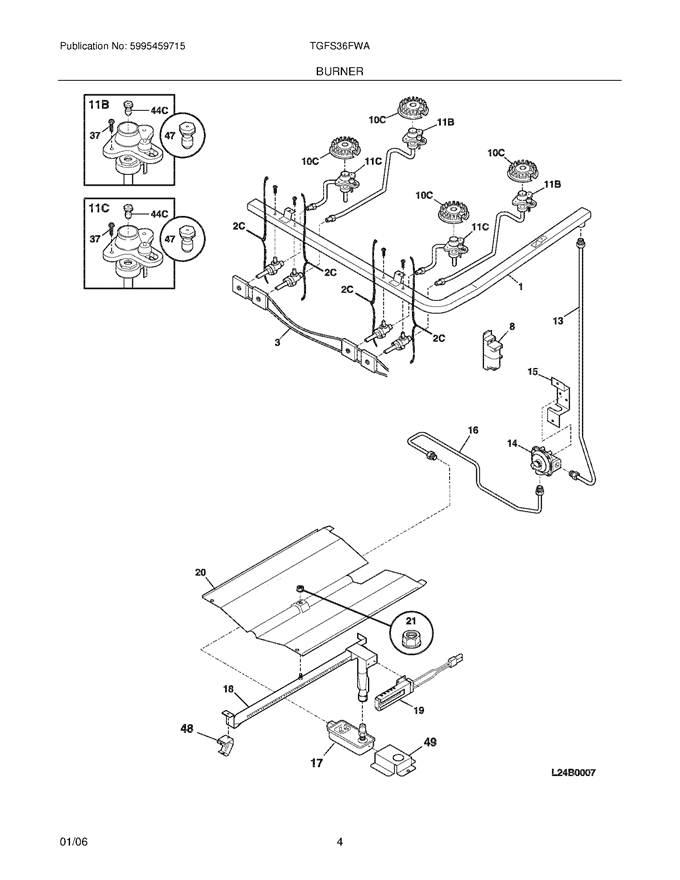 Publication No: 5995459715 TGFS36FWA

BURNER

11B
44C
37
47

11C
44C
37
47

10C
11B
10C
11C
10C
11B
10C
11C
2C
2C
2C
2C
1
3
8
13
15
16
14
20
21
18
19
48
17
49

L24B0007

01/06 4